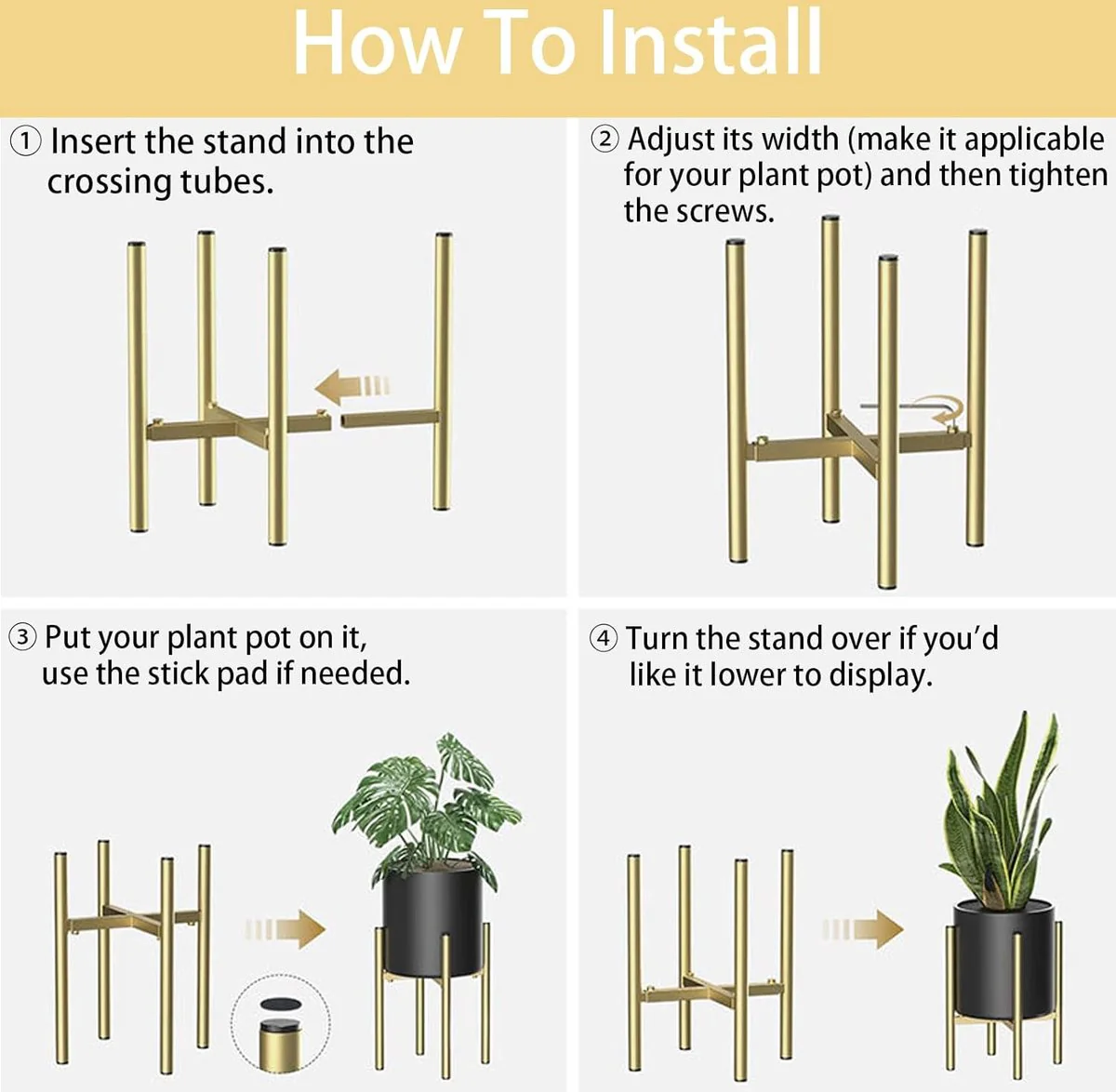 How To Install

① Insert the stand into the crossing tubes.

② Adjust its width (make it applicable for your plant pot) and then tighten the screws.

③ Put your plant pot on it, use the stick pad if needed.

④ Turn the stand over if you'd like it lower to display.