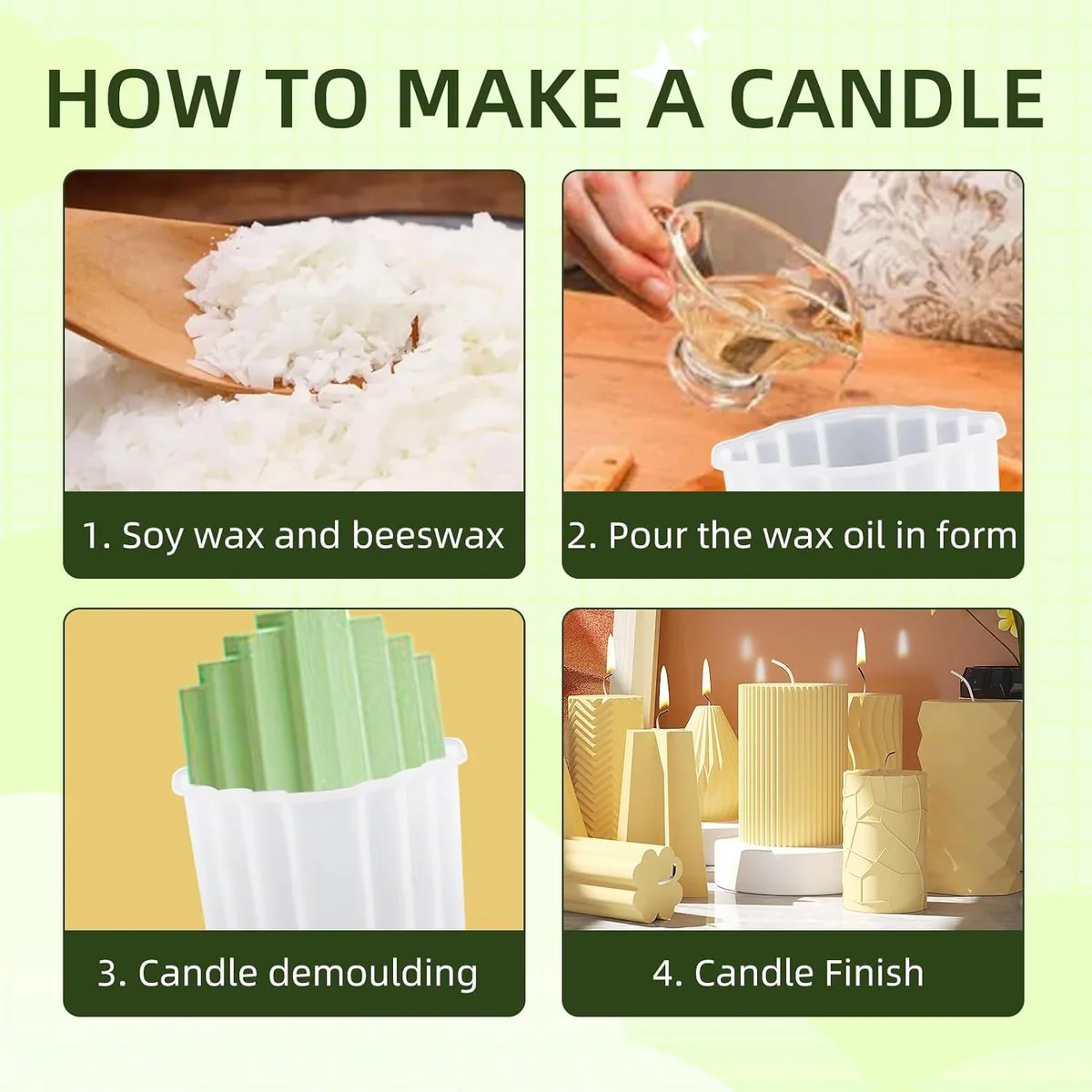 HOW TO MAKE A CANDLE

1. Soy wax and beeswax

2. Pour the wax oil in form

3. Candle demoulding

4. Candle Finish