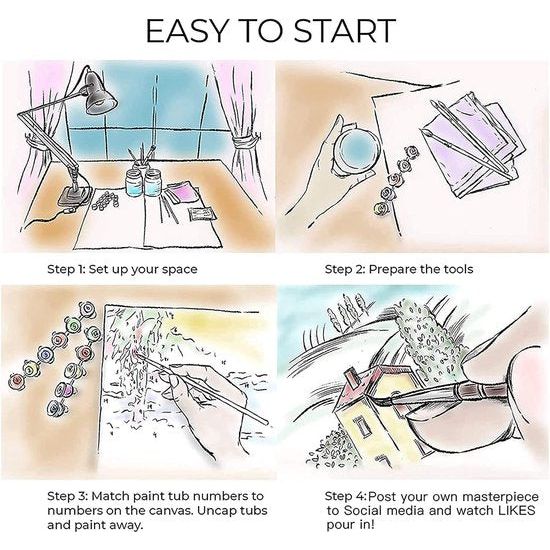 EASY TO START

Step 1: Set up your space

Step 2: Prepare the tools

Step 3: Match paint tub numbers to numbers on the canvas. Uncap tubs and paint away.

Step 4:Post your own masterpiece to Social media and watch LIKES pour in!