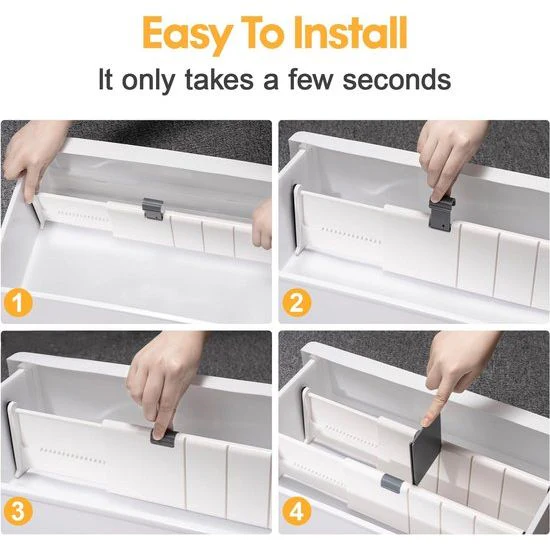 Easy To Install
It only takes a few seconds

1

2

3

4